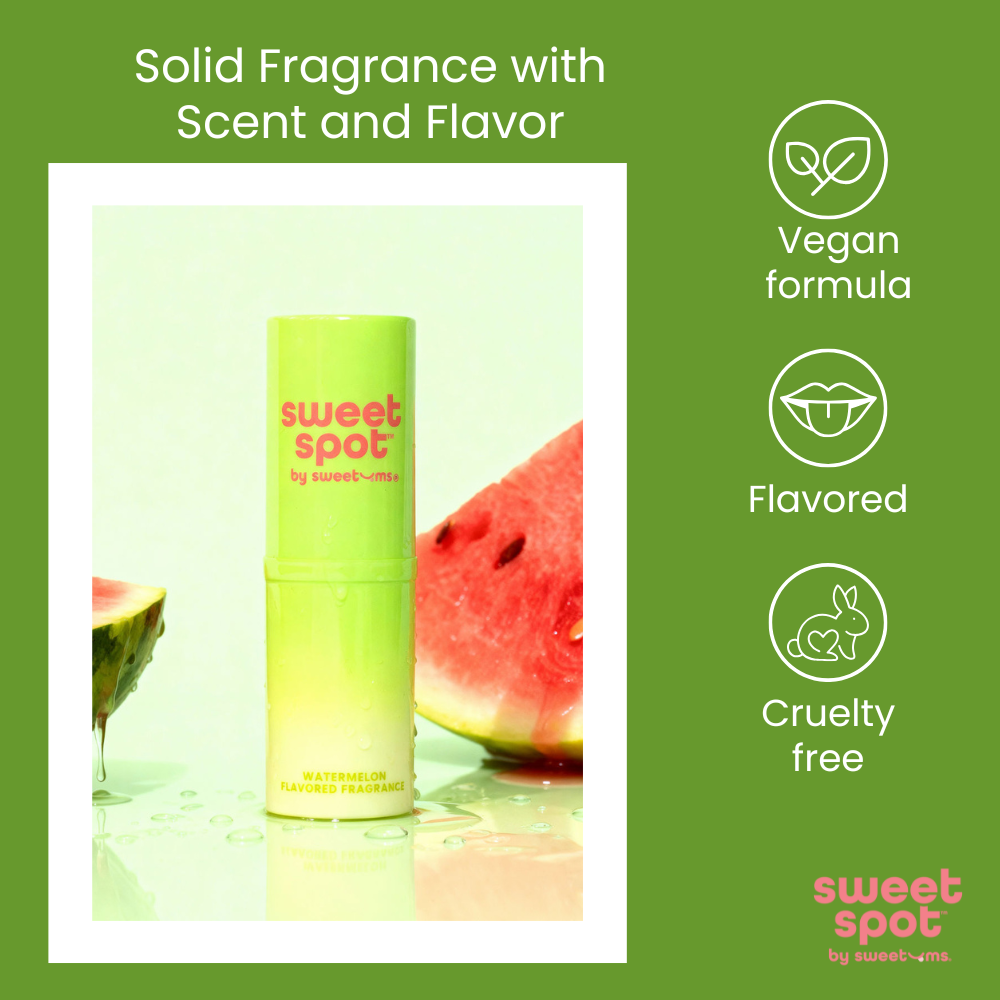 Solid Fragrance with Scent and Flavor

sweet spot™
by sweetums®

WATERMELON FLAVORED FRAGRANCE

Vegan formula

Flavored

Cruelty free

sweet spot™
by sweetums.